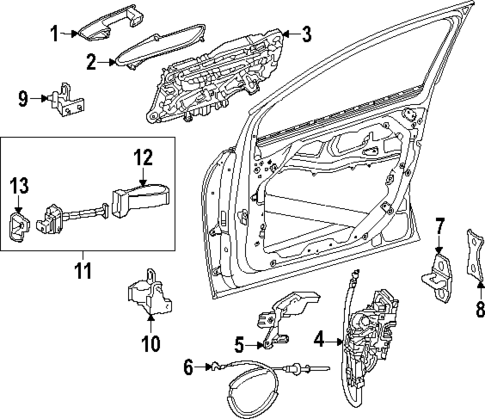 1
2
3
9
12
13
11
10
7
8
5
4
6