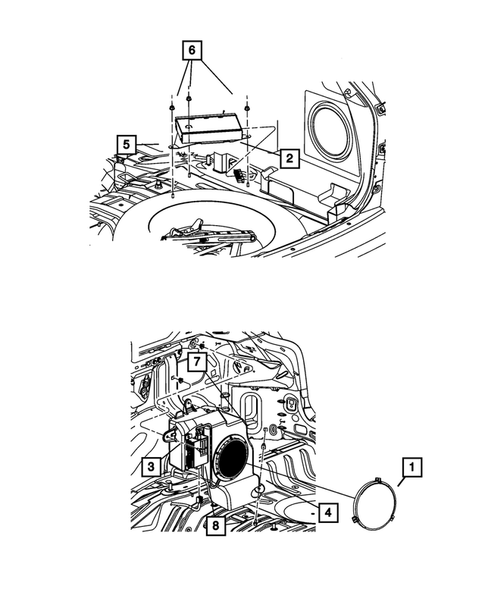 6
5
2
7
3
1
4
8