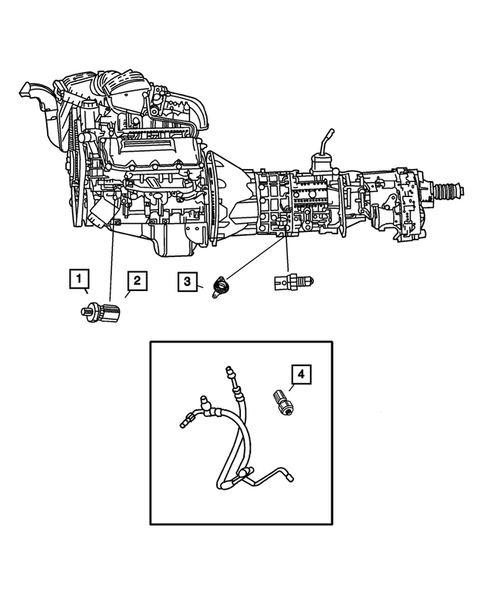 1

2

3

4