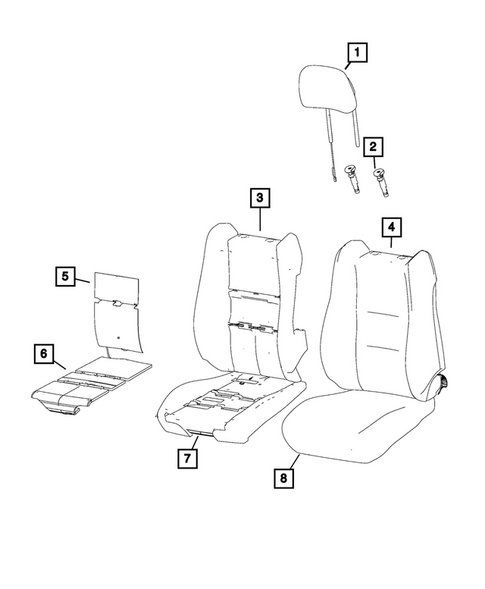 1
2
3
4
5
6
7
8