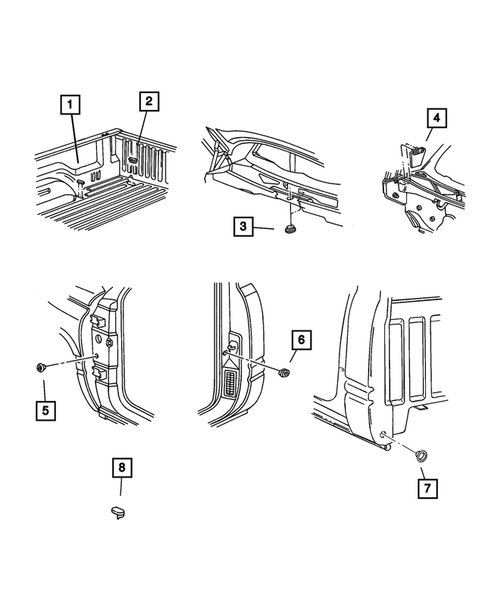 1
2
3
4
5
6
7
8