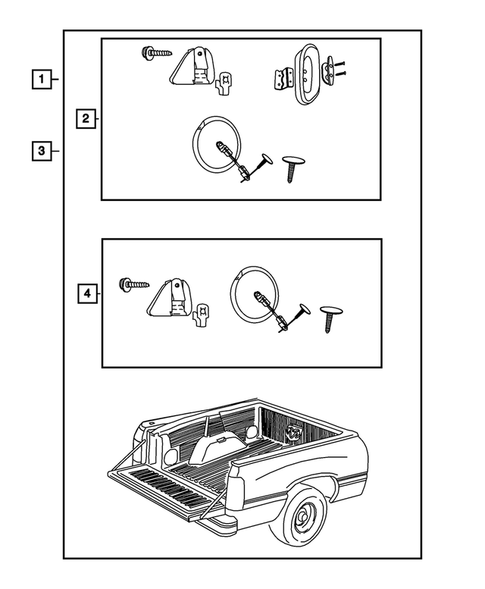 1
2
3
4