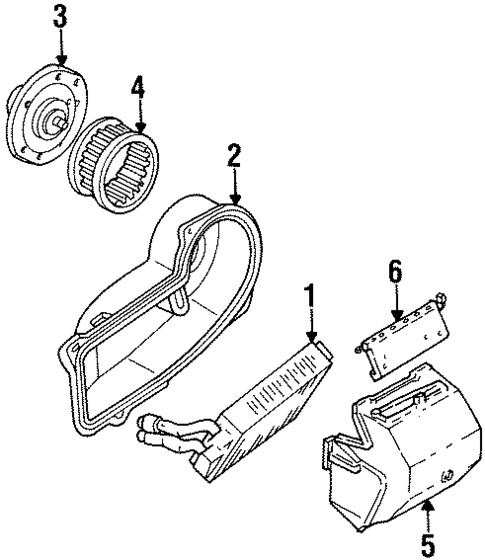 3
4
2
6
1
5