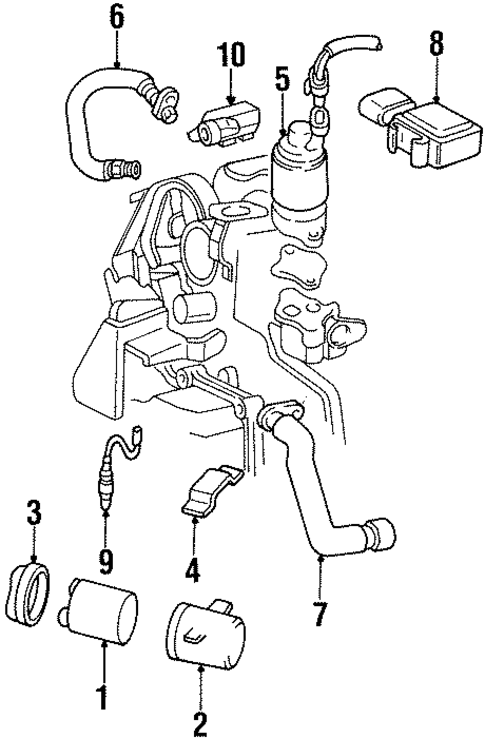 6
10
5
8
3
9
4
7
1
2