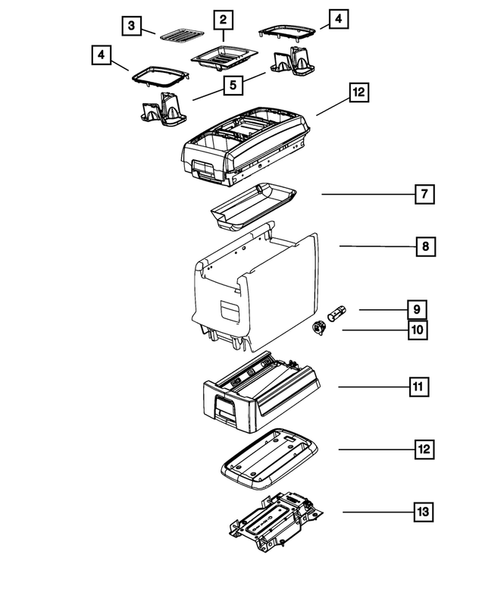 3
2
4
4
5
12
7
8
9
10
11
12
13