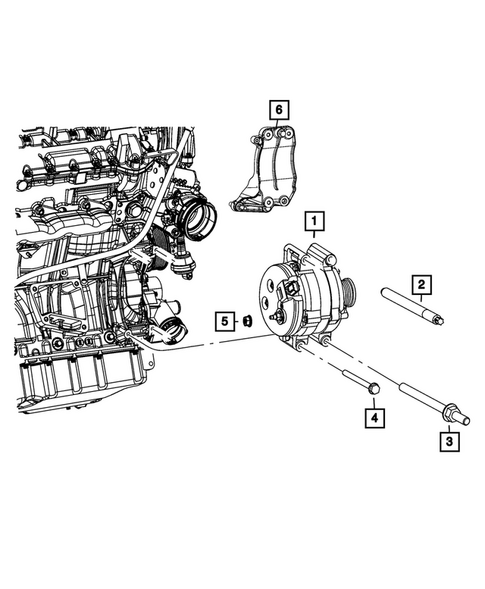 6
1
2
5
4
3