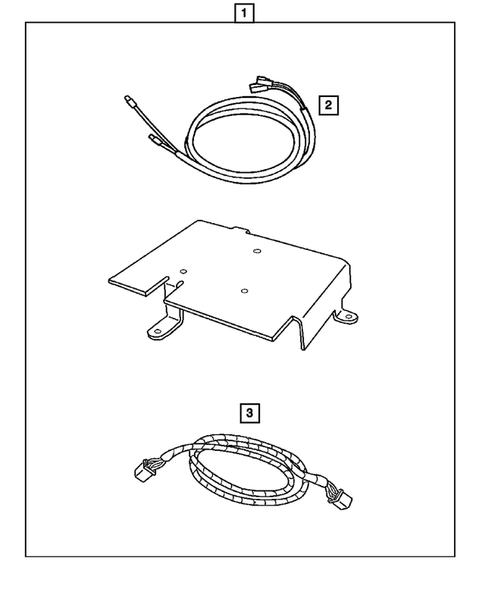 1
2
3