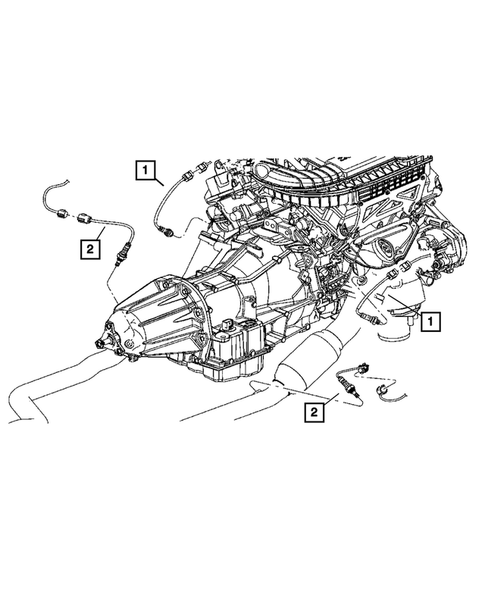 1
2
1
2