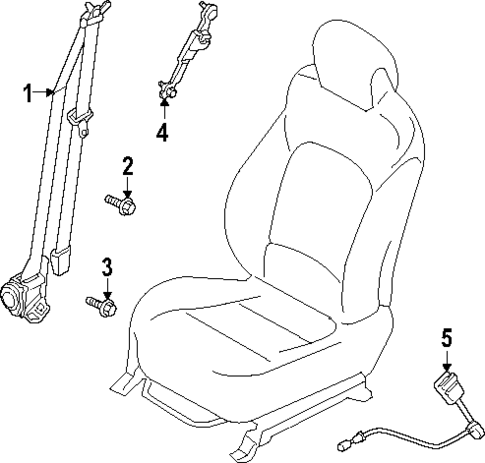 1
4
2
3
5