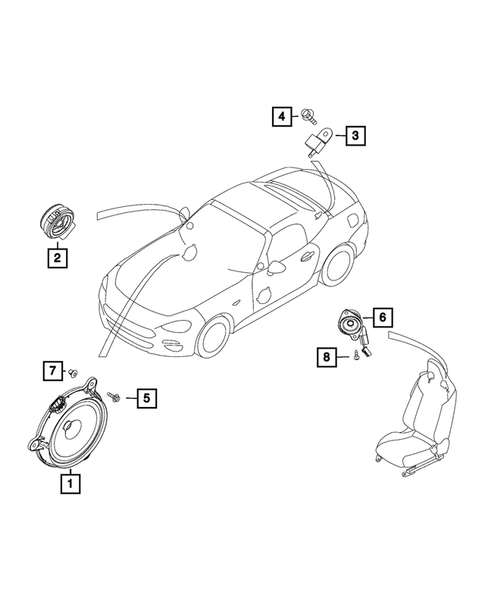 4
3
2
6
8
7
5
1