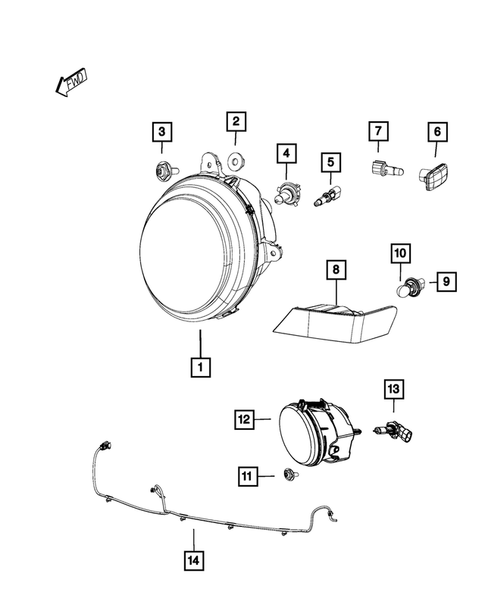 FWD
3
2
4
5
7
6
10
8
9
1
13
12
11
14