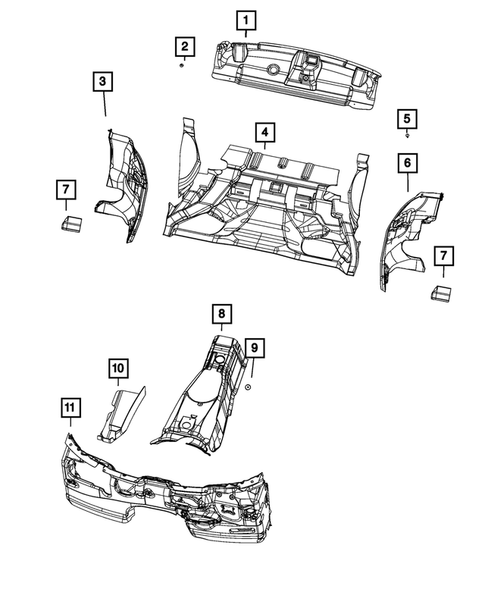 1
2
3
4
5
6
7
7
8
9
10
11