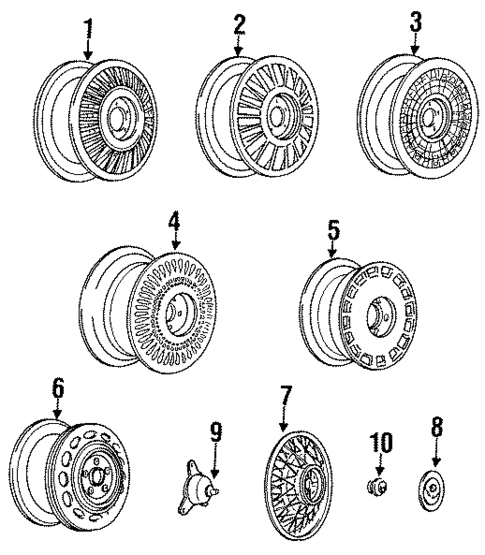 1
2
3
4
5
6
9
7
10
8