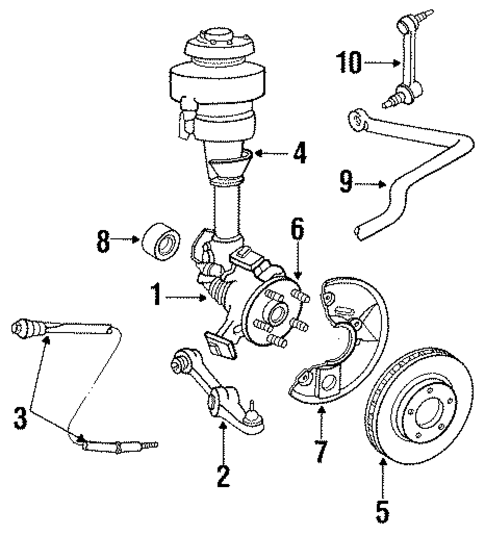 10
4
9
8
6
1
3
2
7
5