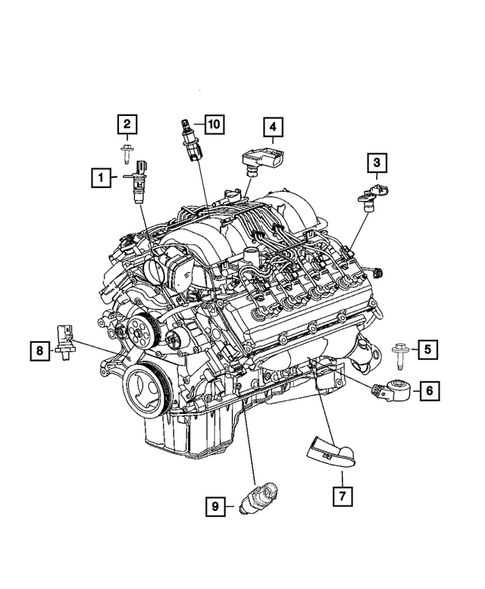 2
10
4
1
3
8
5
6
7
9