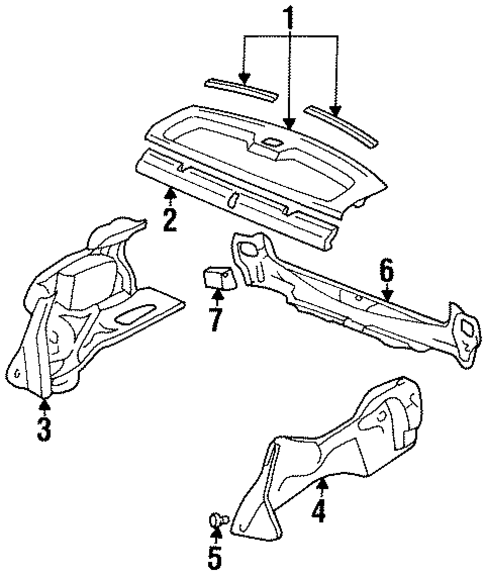 1
2
6
7
3
4
5