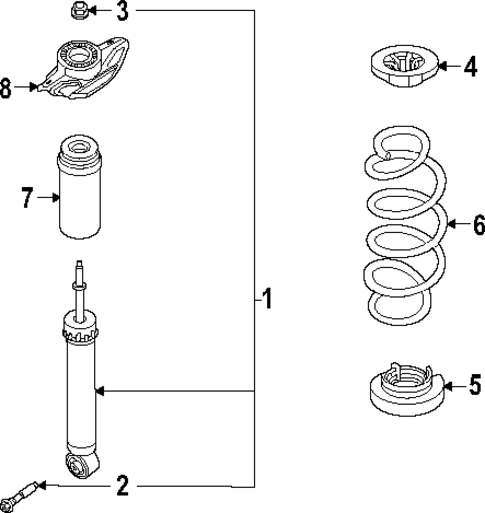 3
8
4
7
6
1
5
2