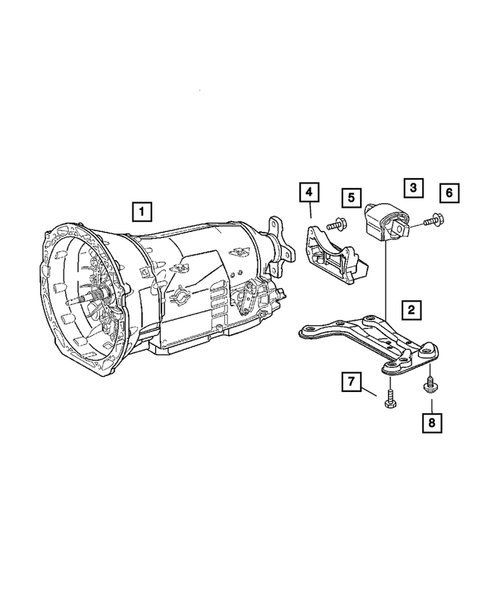 1
4
5
3
6
2
7
8