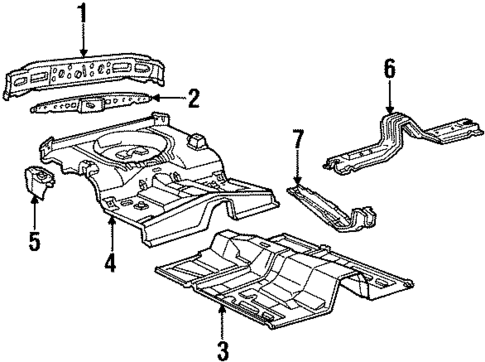 1
2
6
7
5
4
3