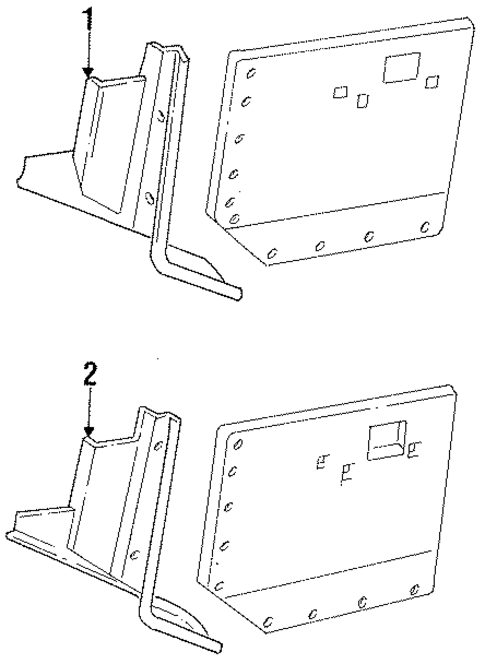 1

2