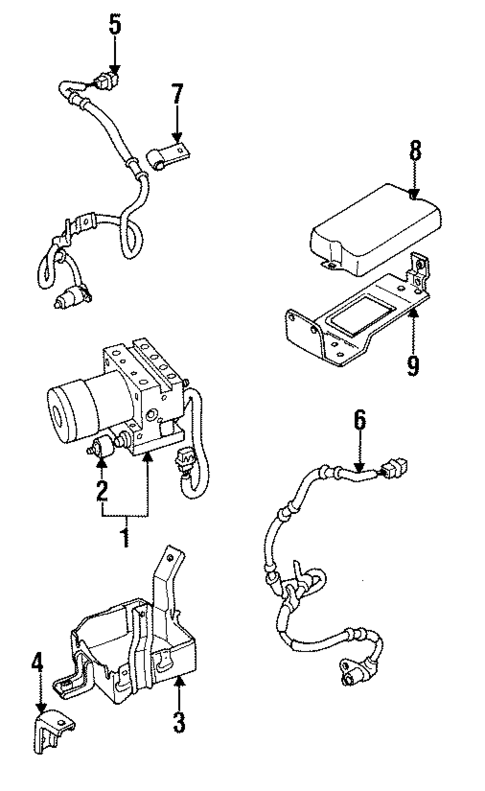 5
7
8
9
6
2
1
4
3