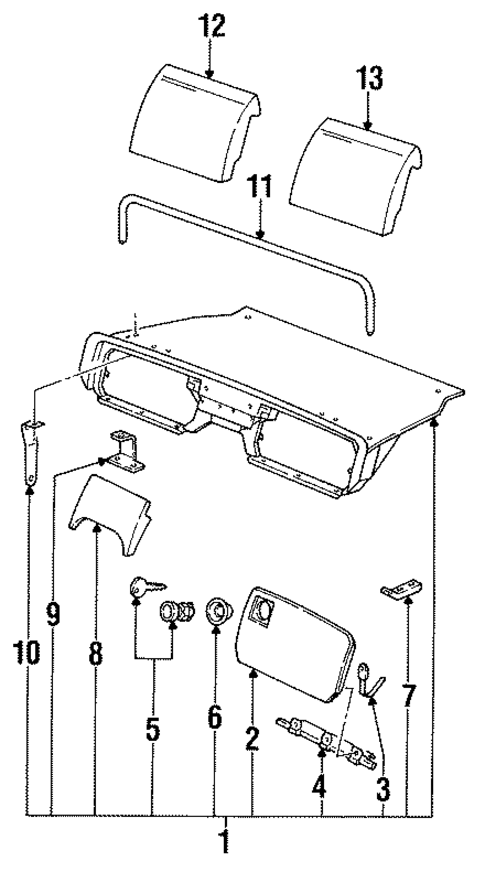 12
13
11
10
9
8
5
6
2
4
3
7
1