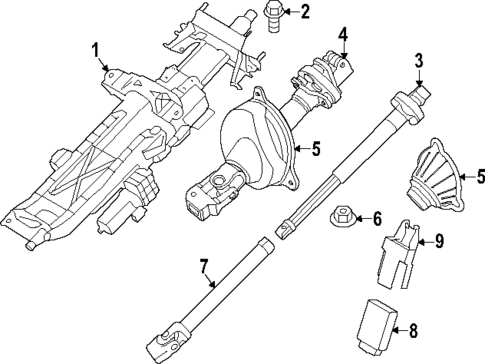 1
2
4
3
5
5
6
9
7
8