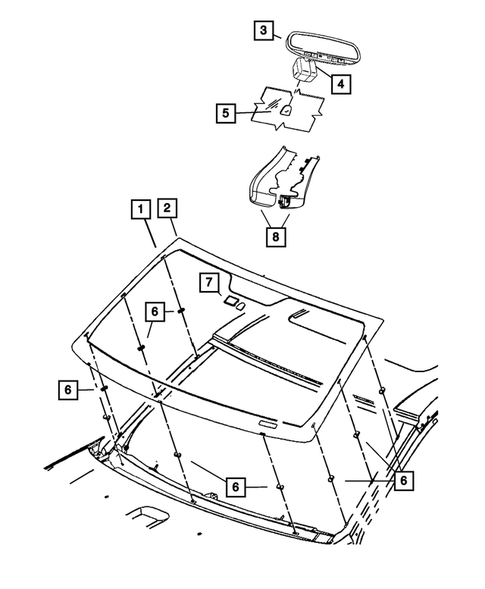 3
4
5
8
1
2
7
6
6
6
6