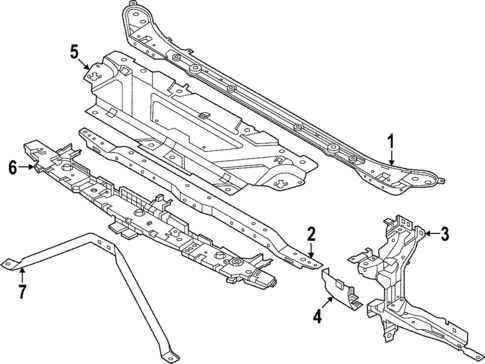 5
1
6
2
3
7
4