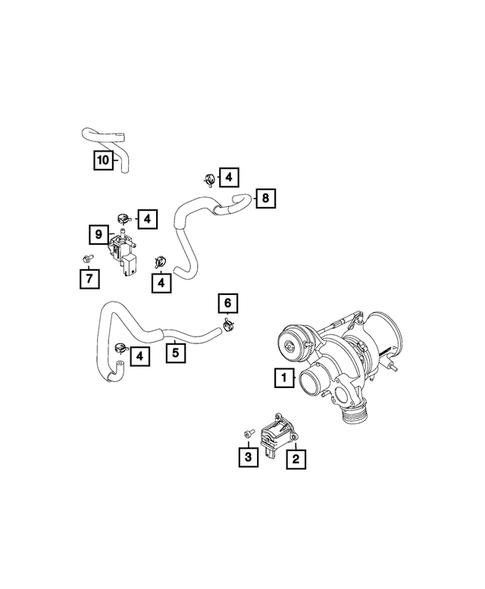 10
4
8
4
9
7
4
6
4
5
1
3
2