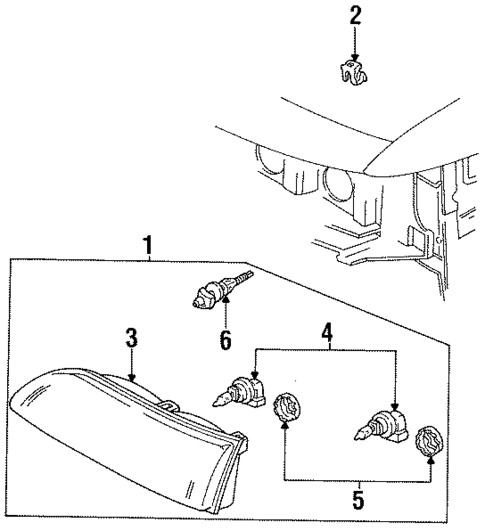 2
1
6
3
4
5