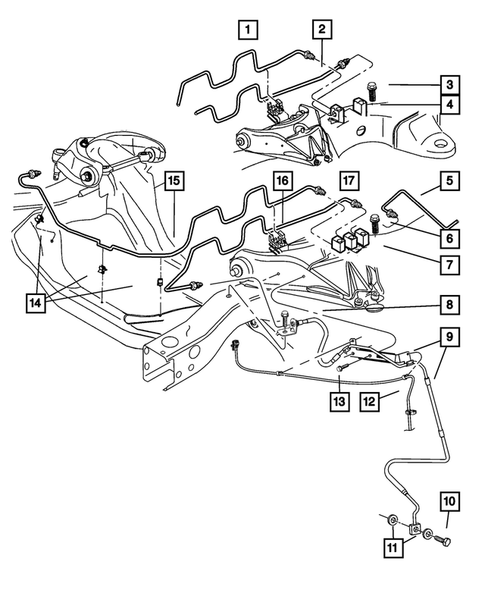 1
2
3
4
15
16
17
5
6
7
14
8
9
13
12
10
11