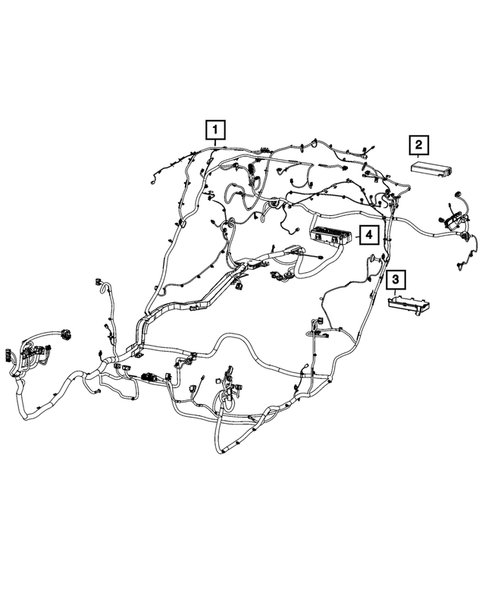 1
2
4
3