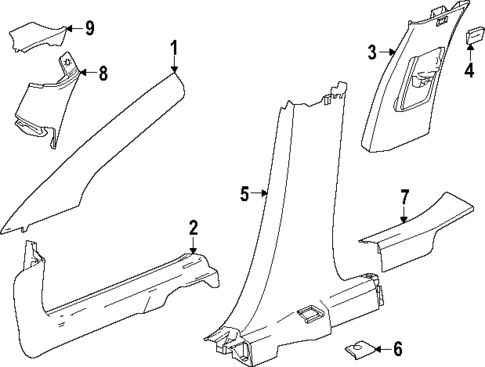 9
8
1
3
4
5
7
2
6