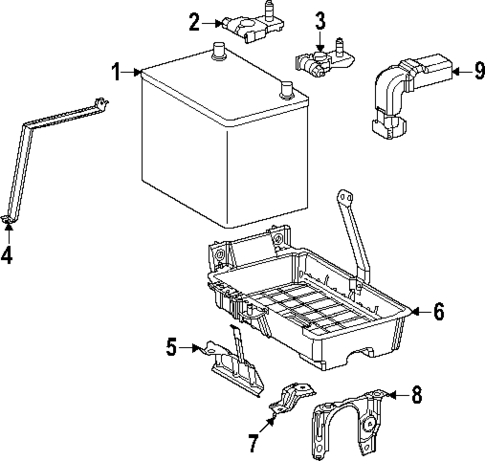 2
3
1
9
4
6
5
8
7