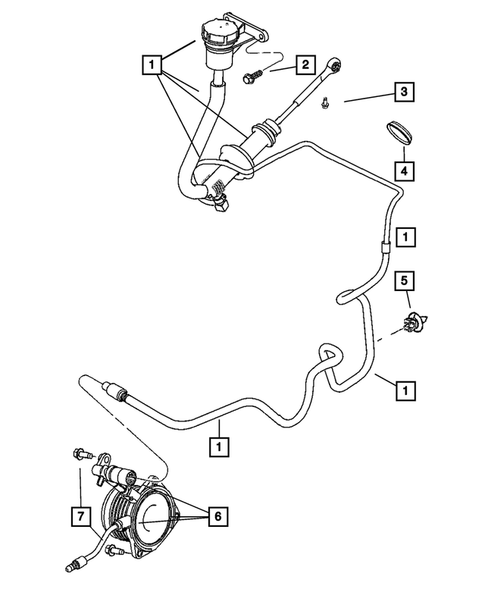 1
2
3
4
1
5
1
1
7
6