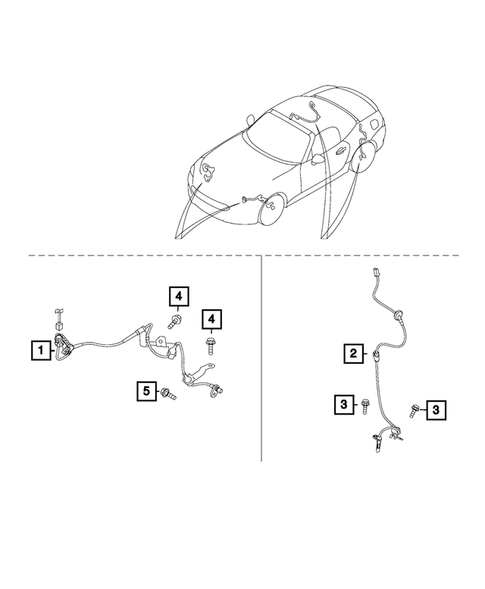 4
4
1
5
2
3
3