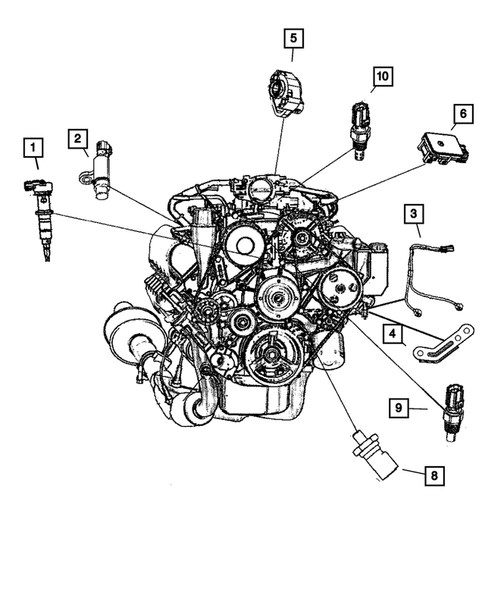 5
10
6
2
1
3
4
9
8