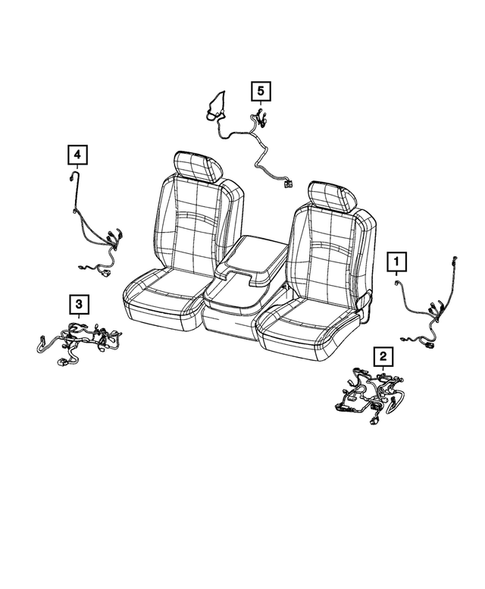 5
4
1
3
2