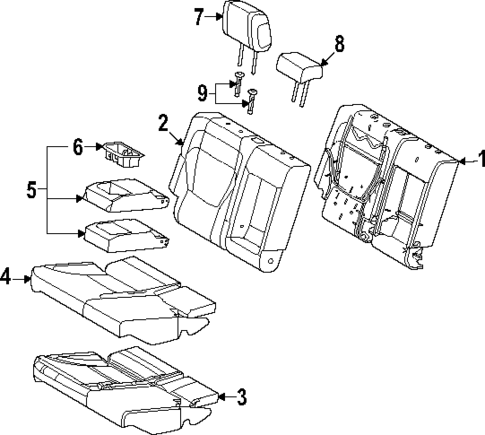 7
8
9
2
6
1
5
4
3