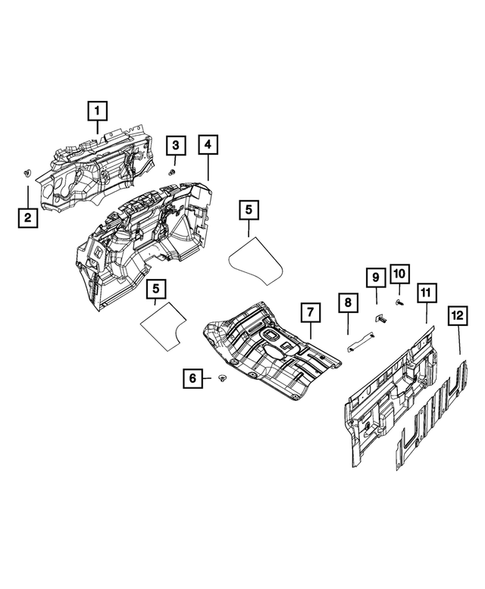 1
2
3
4
5
5
6
7
8
9
10
11
12