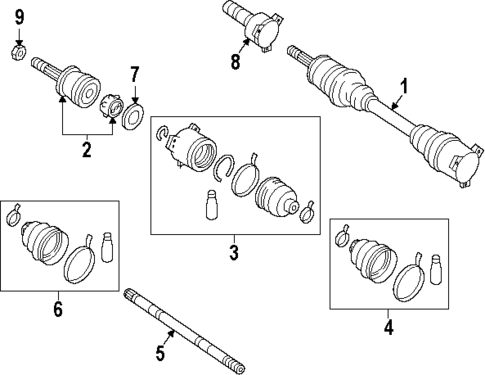 9
8
7
1
2
3
6
4
5