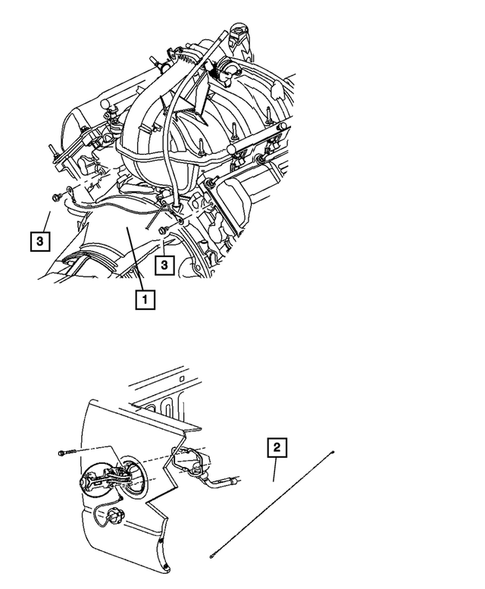 3
3
1
2