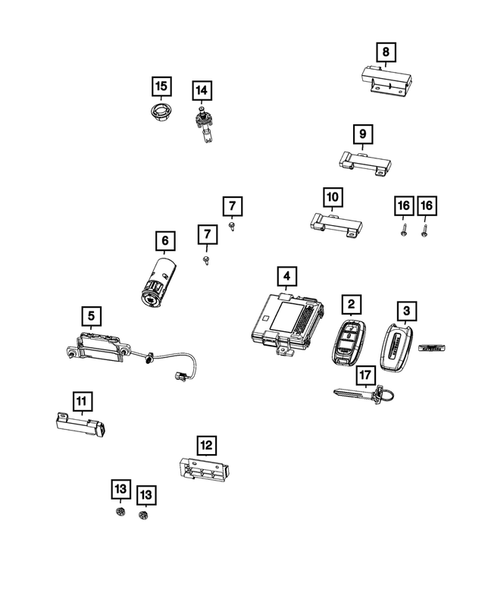 8
15
14
9
7
10
16
16
7
6
4
2
3
5
17
11
12
13
13