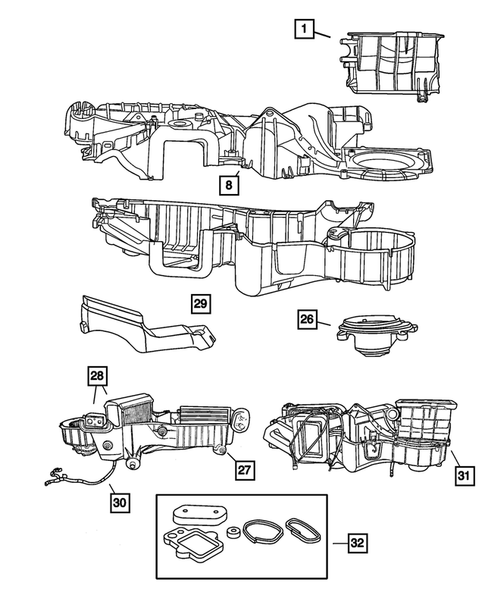 1
8
29
26
28
27
31
30
32