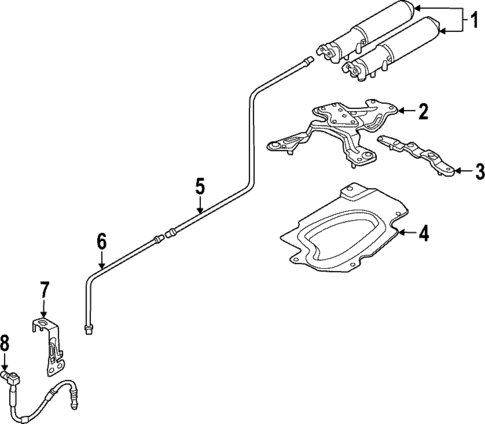 1
2
3
5
4
6
7
8