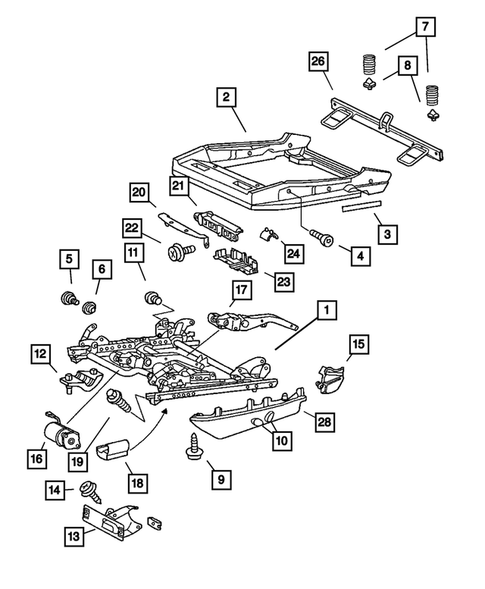 7
26
8
2
21
20
3
22
24
4
11
23
5
6
17
1
15
12
28
10
16
19
18
9
14
13