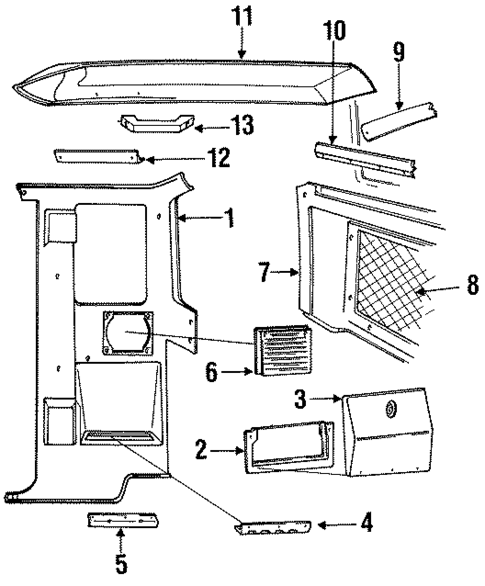 11
10
9
13
12
1
7
8
6
3
2
4
5