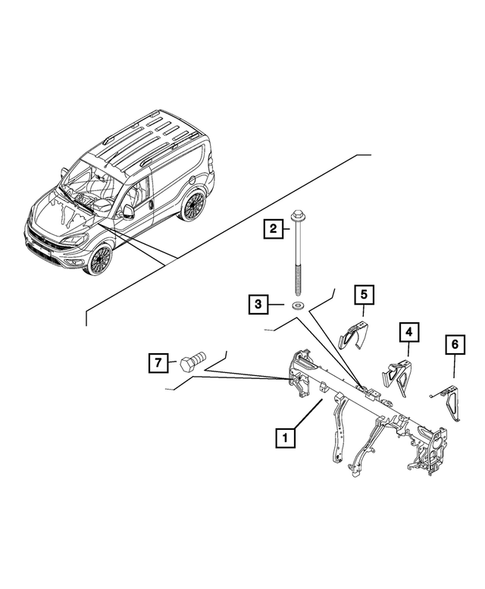 2
3
5
4
6
7
1