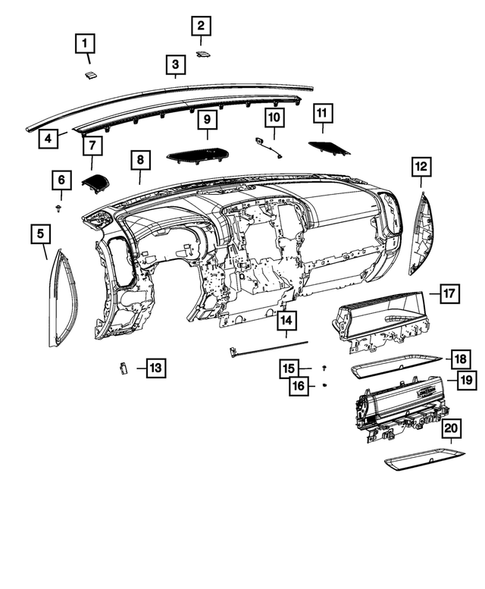 1
2
3
4
7
9
10
11
6
8
12
5
17
14
13
15
16
18
19
20